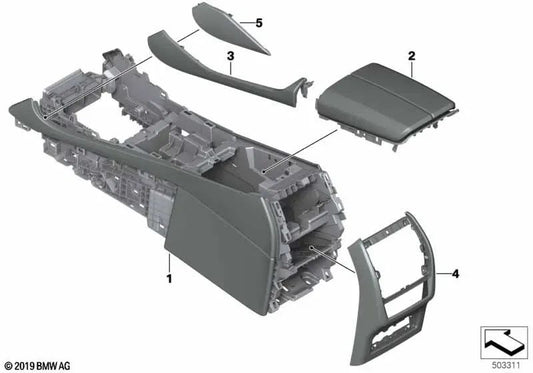 5
3
2
1
4
© 2019 BMW AG
503311