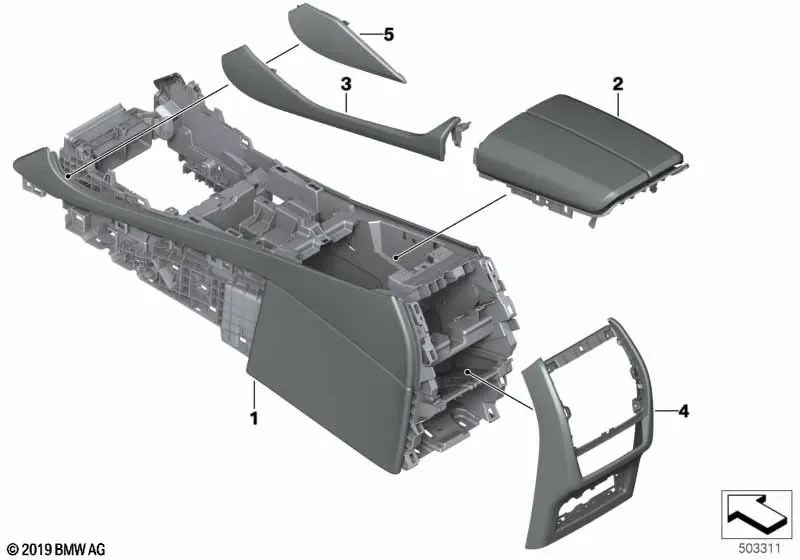 5
3
2
1
4
© 2019 BMW AG
503311