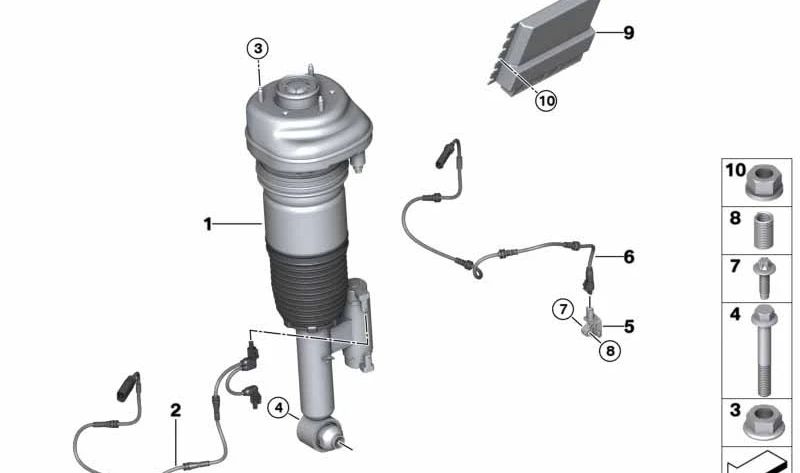 3
9
10
1
6
7
5
8
4
2
10
8
7
4
3