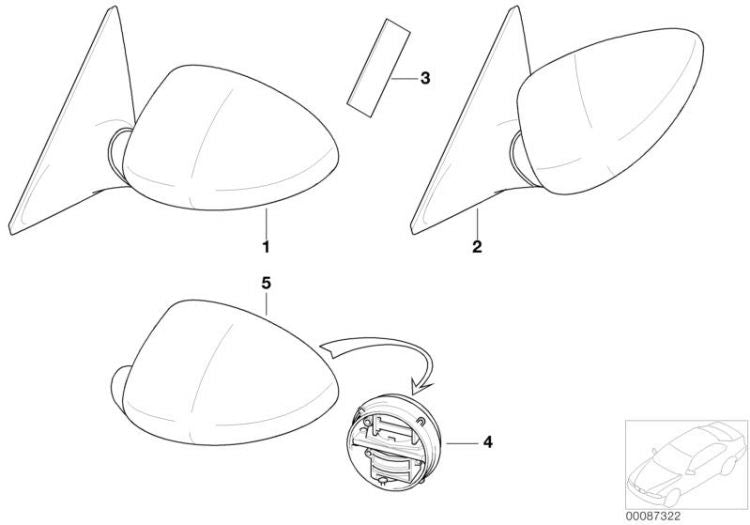 3

1

2

5

4

00087322