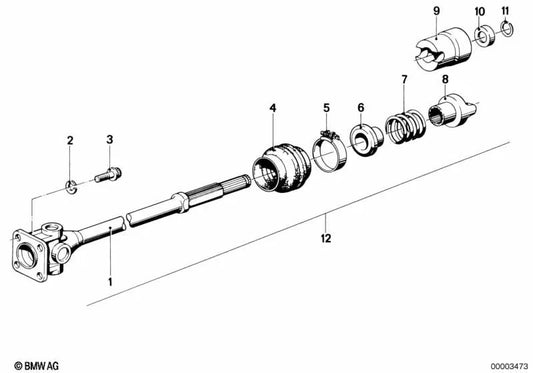 9
10
11
7
8
4
5
6
2
3
12
1
© BMW AG
00003473