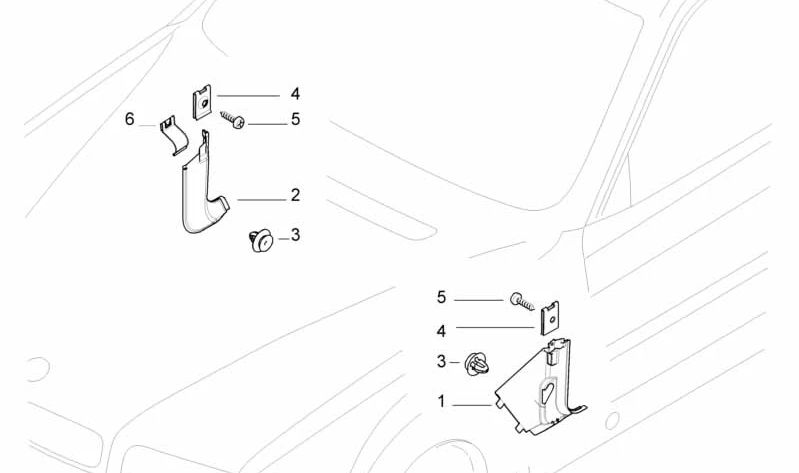 4
6
5
2
3
5
4
3
1