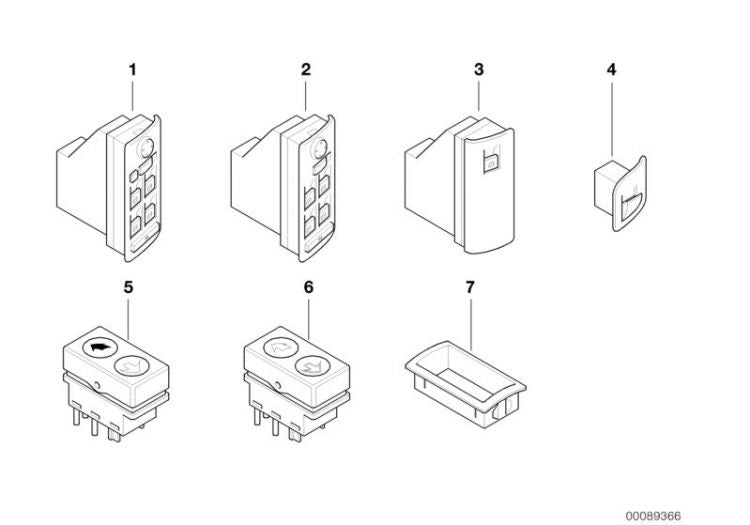 1

2

3

4

5

6

7

00089366