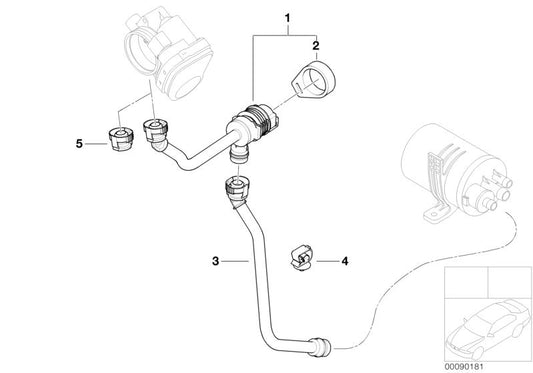 1
2
5
3
4
00090181