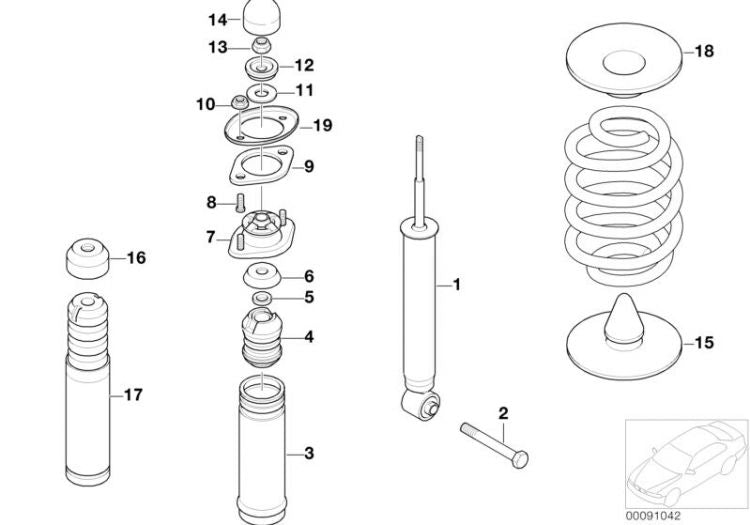 14
13
12
11
10
19
9
8
7
6
5
4
3
16
17
1
2
18
15
00091042