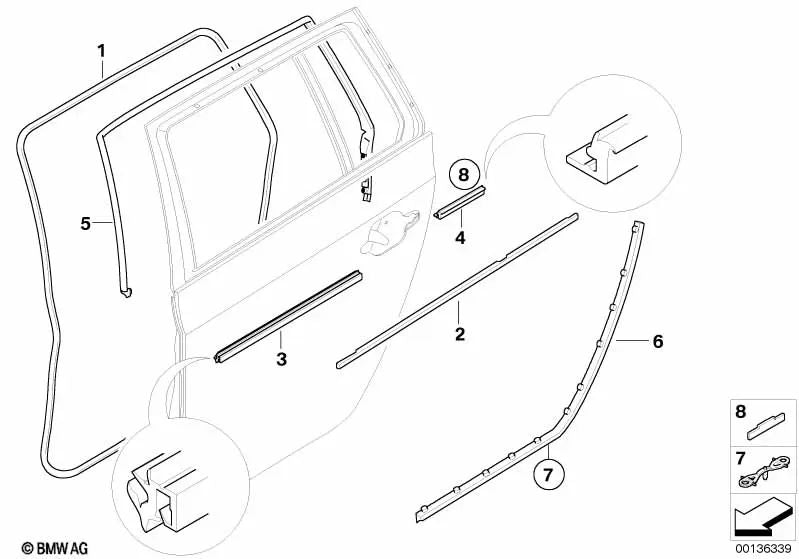 1
5
8
4
3
2
6
7
8
7
© BMW AG
00136339