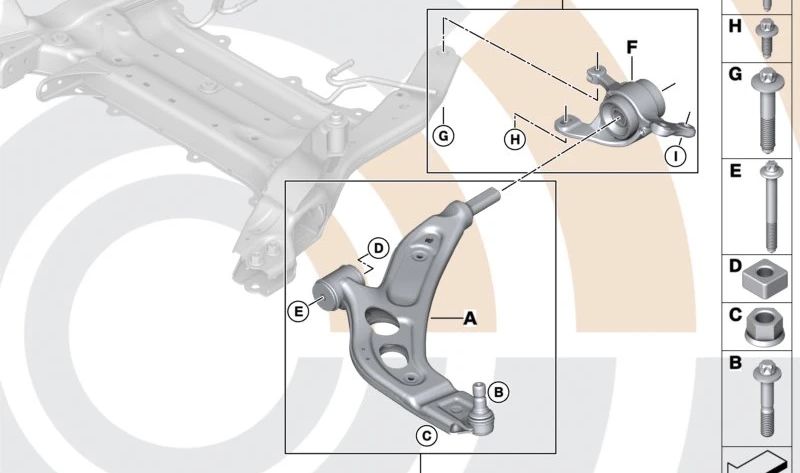 F
G
H
I
D
E
A
B
C
H
G
E
D
C
B