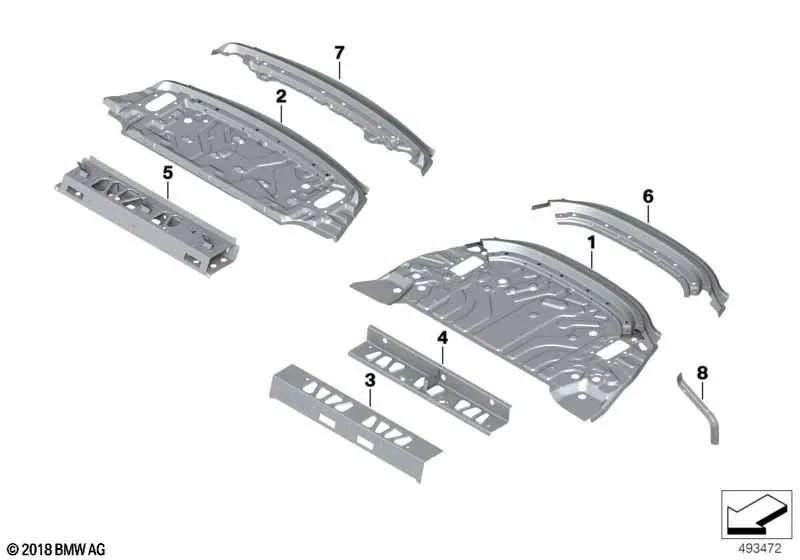 7
2
5
6
1
4
3
8
© 2018 BMW AG
493472