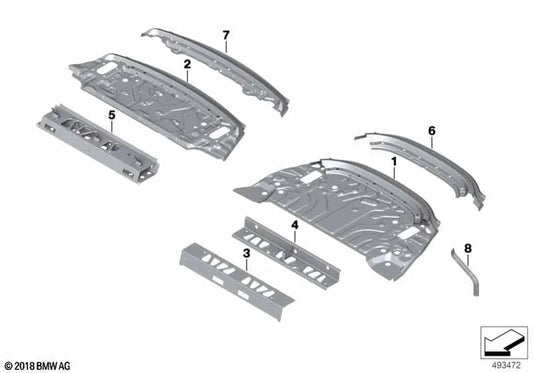 7
2
5
6
1
4
3
8
© 2018 BMW AG
493472