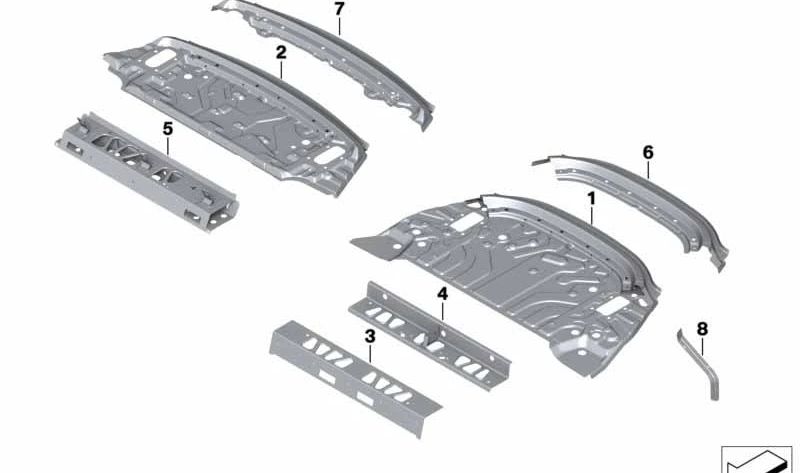 7
2
5
6
1
4
3
8