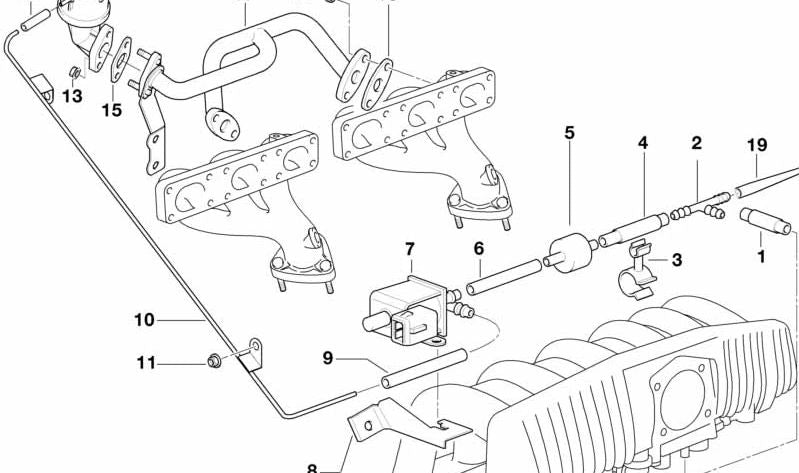 13
15
5
4
2
19
7
6
3
1
10
11
9
8