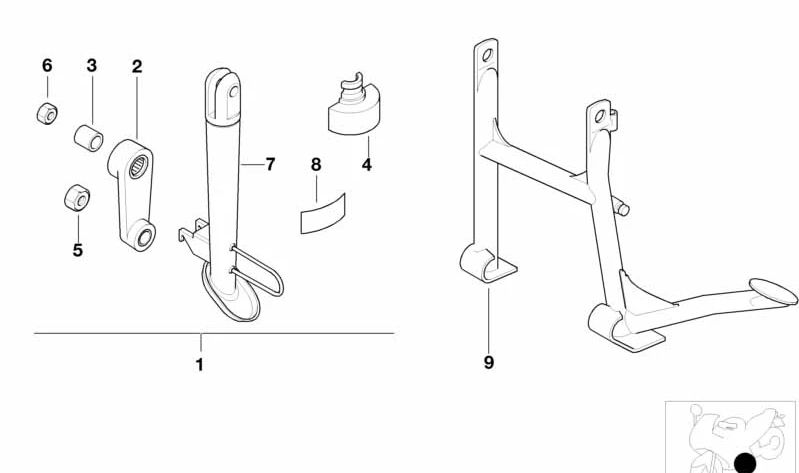 6
3
2
7
8
4
5
1
9