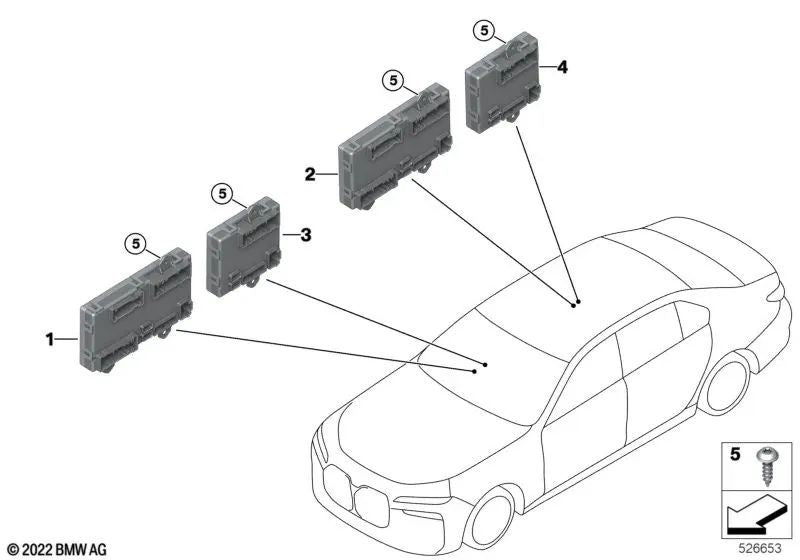 5
4
5
2
5
3
5
1
5
© 2022 BMW AG
526653