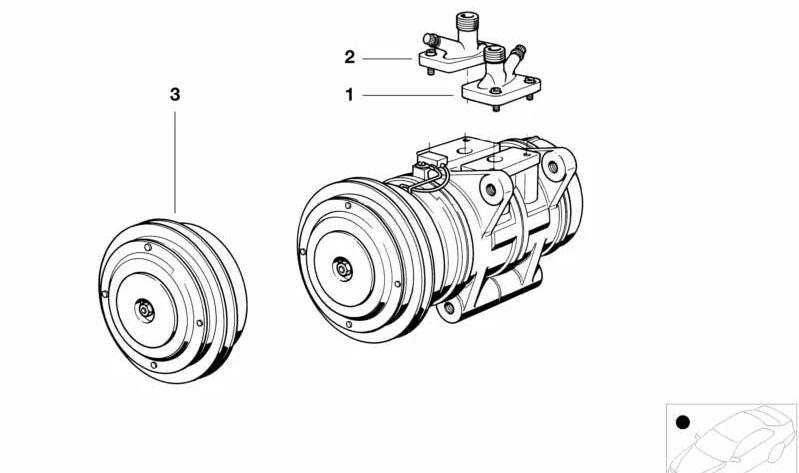 2
1
3