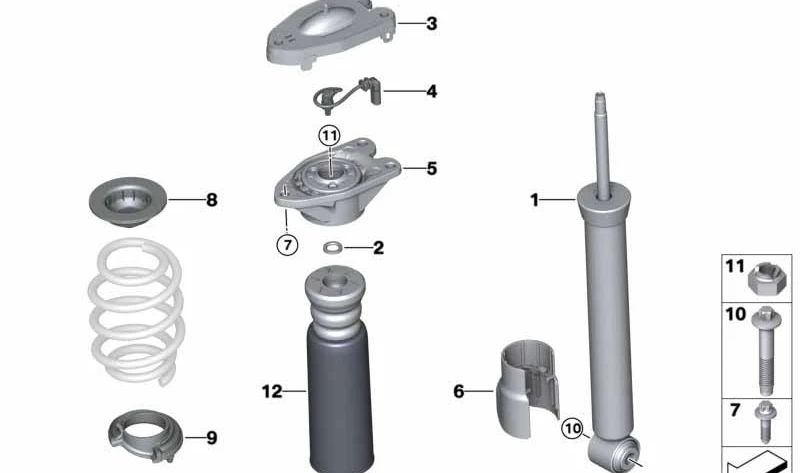 3
4
11
5
8
1
7
2
11
10
12
6
7
10
9