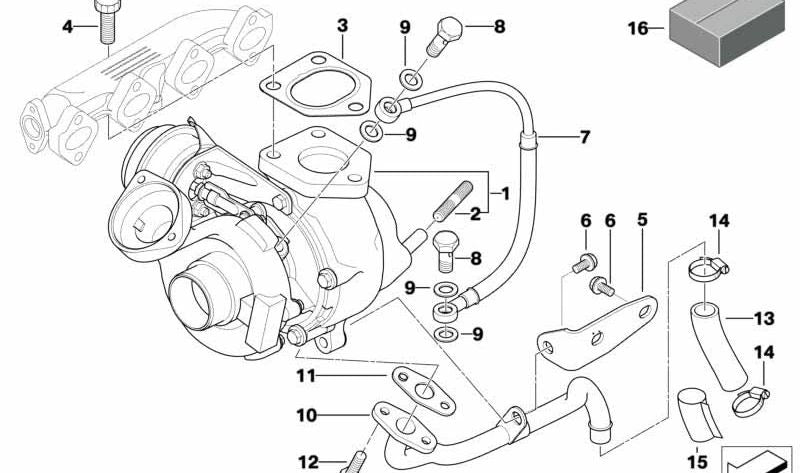 4
3
9
8
16
9
7
1
2
6
6
5
14
8
9
9
13
14
11
10
12
15