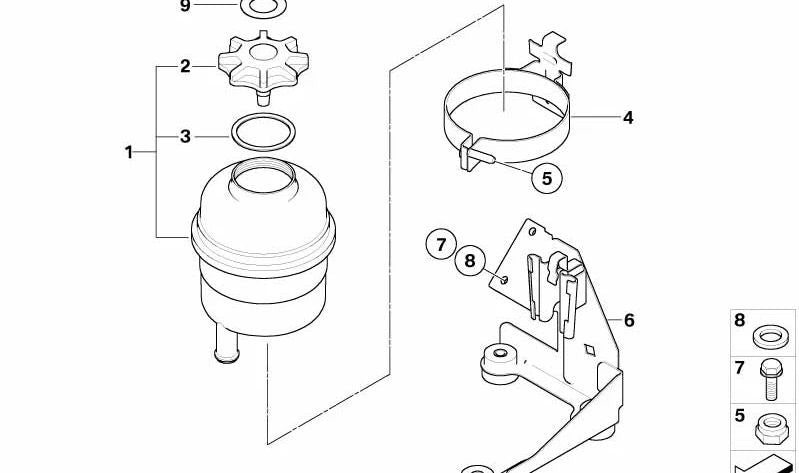 9
2
3
1
4
5
7
8
6
8
7
5