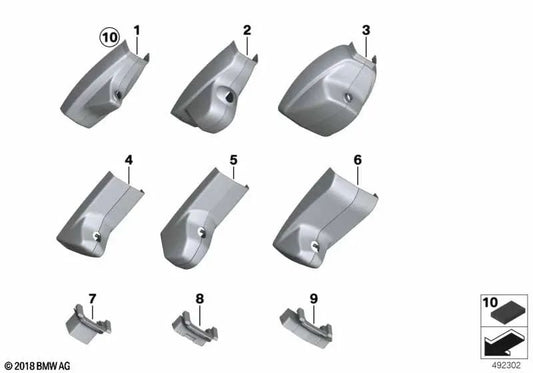 10
1
2
3
4
5
6
7
8
9
10
© 2018 BMW AG
492302