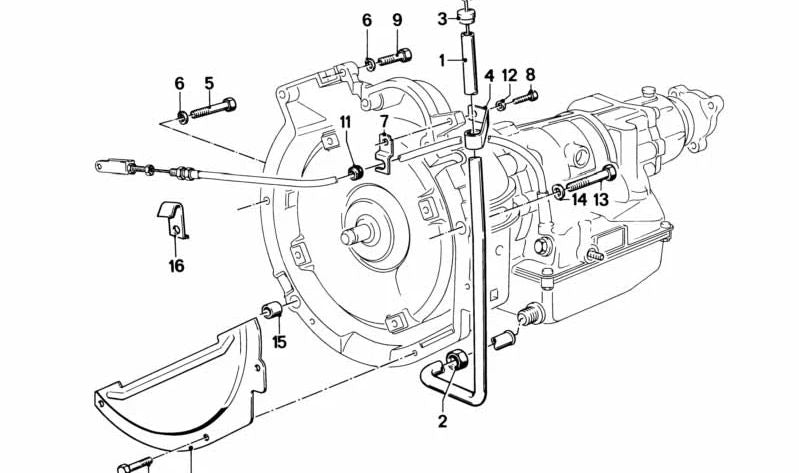 6
9
3
1
4
12
8
6
5
11
7
14
13
16
15
2