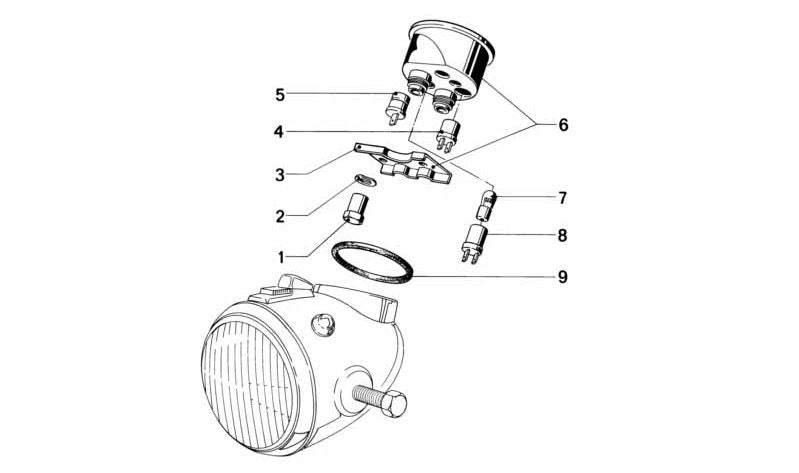 5
4
3
2
1
6
7
8
9