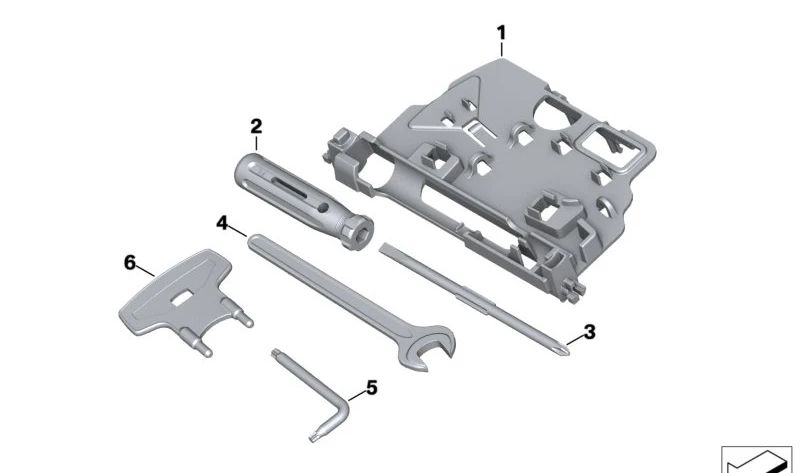 1
2
4
6
3
5