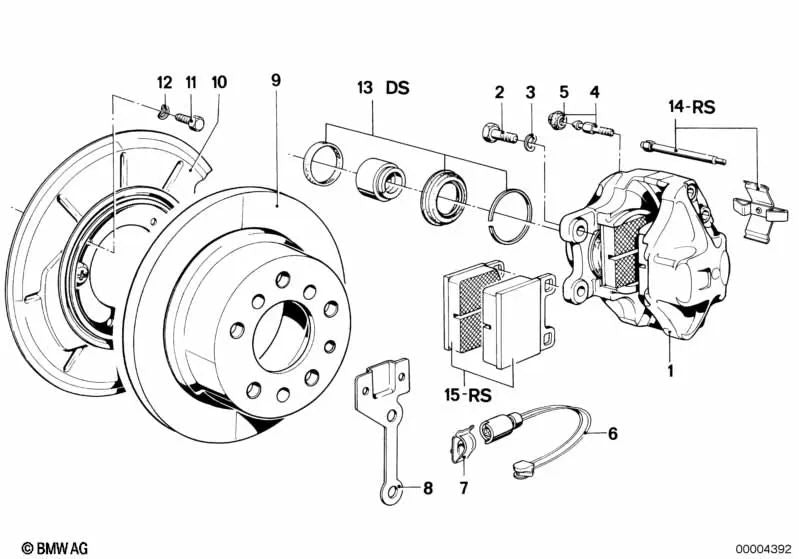 12 11 10 9 13 DS 2 3 5 4 14-RS

1

15-RS

6

7

8

© BMW AG

00004392