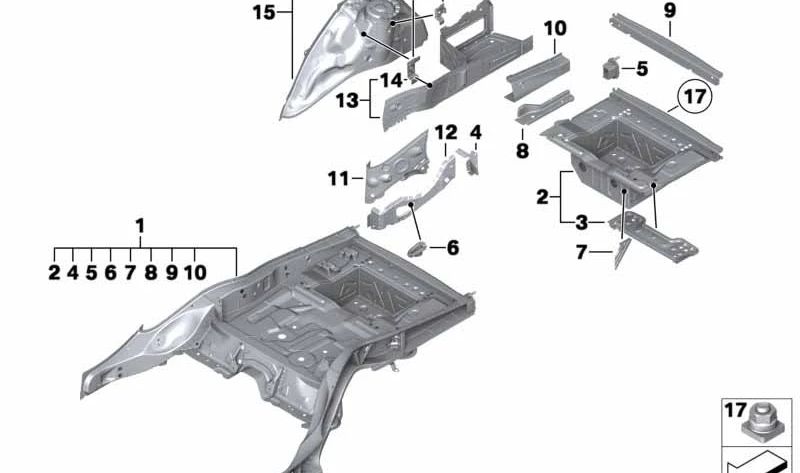 15
9
10
5
14
13
17
12
4
8
11
2
3
6
7
1
2 4 5 6 7 8 9 10
17