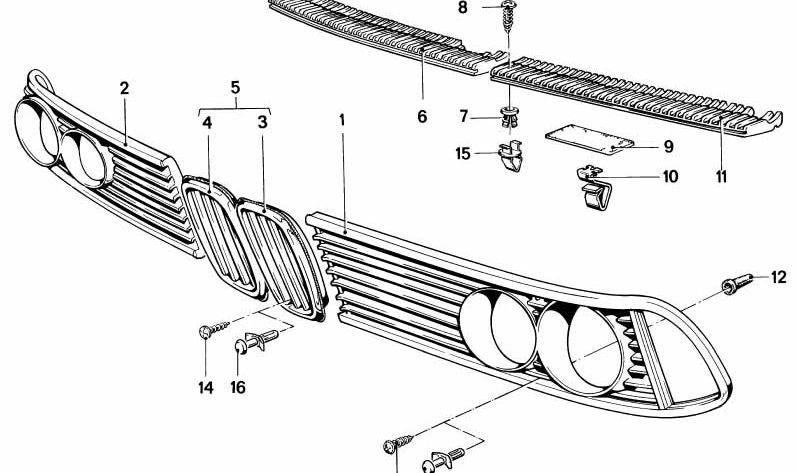 8
2
5
4
3
1
6
7
15
9
10
11
12
14
16