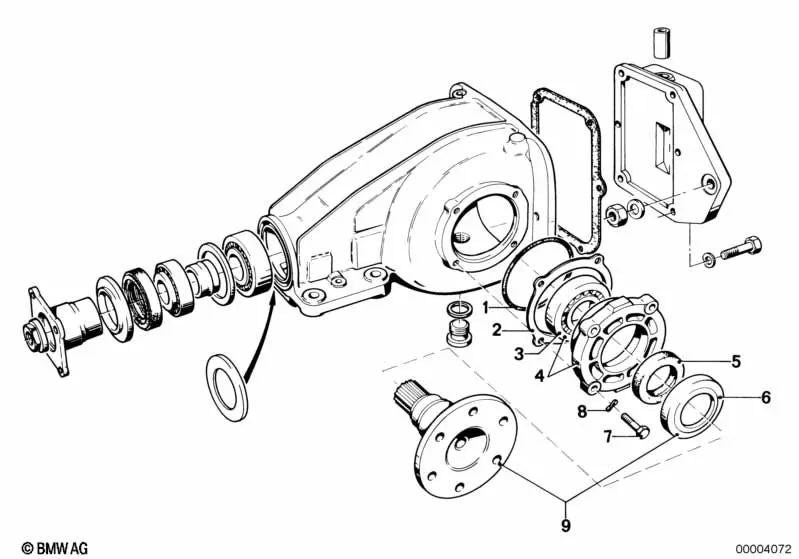 1
2
3
4
5
6
8
7
9
© BMW AG
00004072