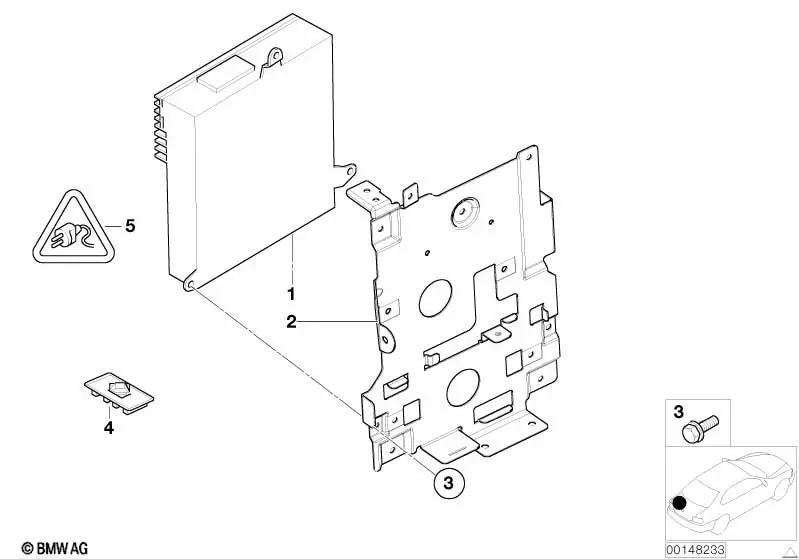 5

1

2

4

3

3

© BMW AG

00148233