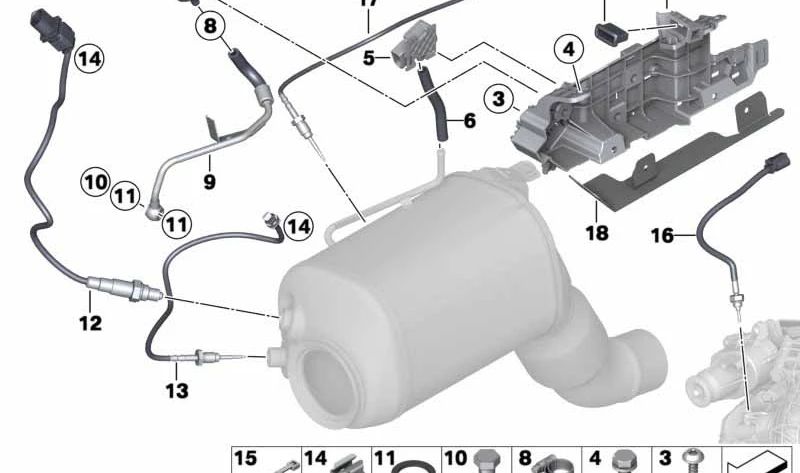 17
8
14
5
4
3
6
9
10
11
11
14
18
16
12
13
15
14
11
10
8
4
3