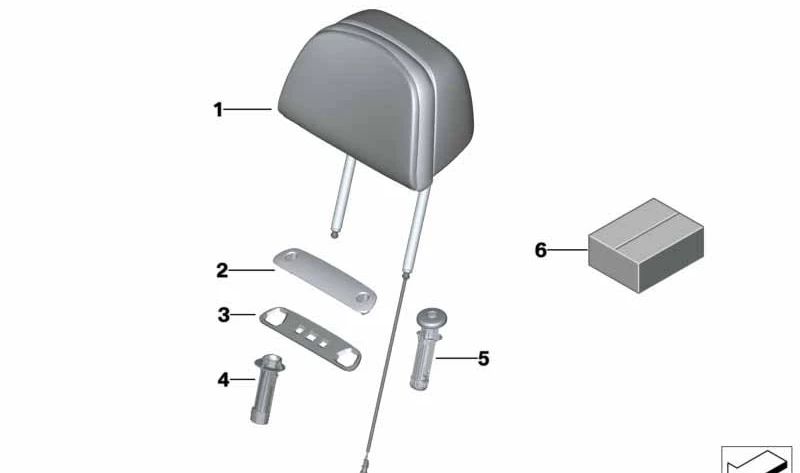 1
2
3
4
5
6