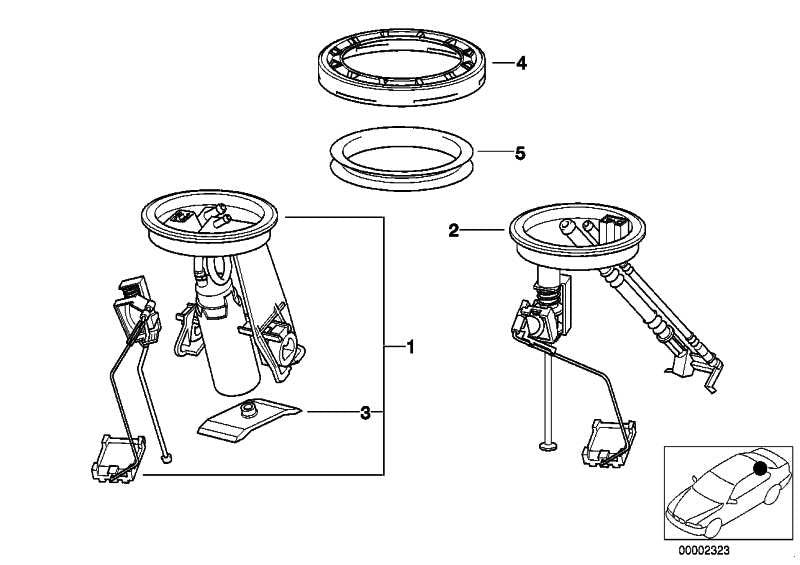 4

5

2

1

3

00002323