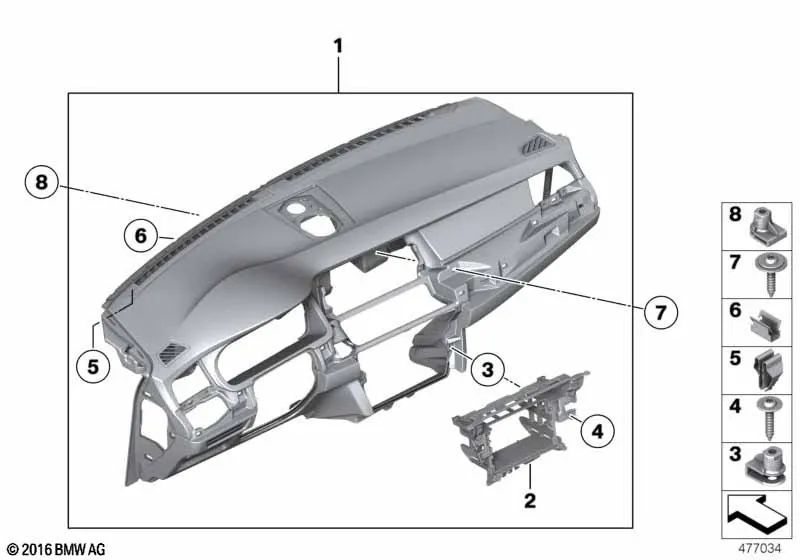 1
8
6
5
7
3
4
2
8
7
6
5
4
3
© 2016 BMW AG
477034