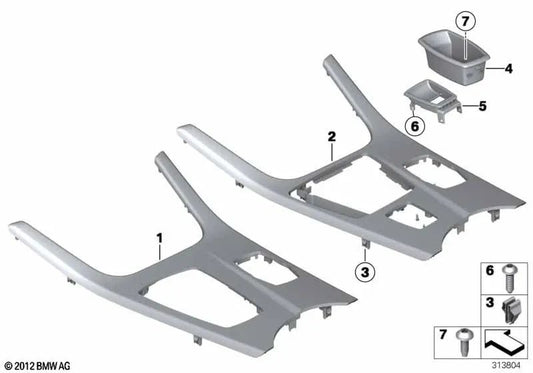 7
4
5
6
2
1
3
6
3
7
© 2012 BMW AG
313804