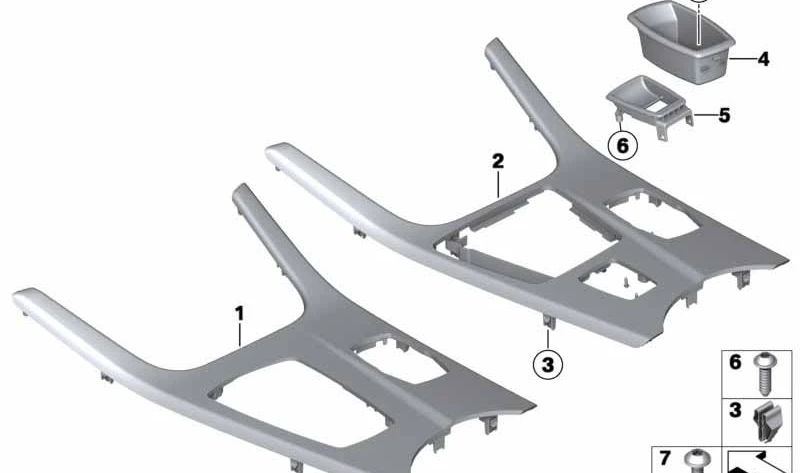 4
5
6
2
1
3
6
3
7