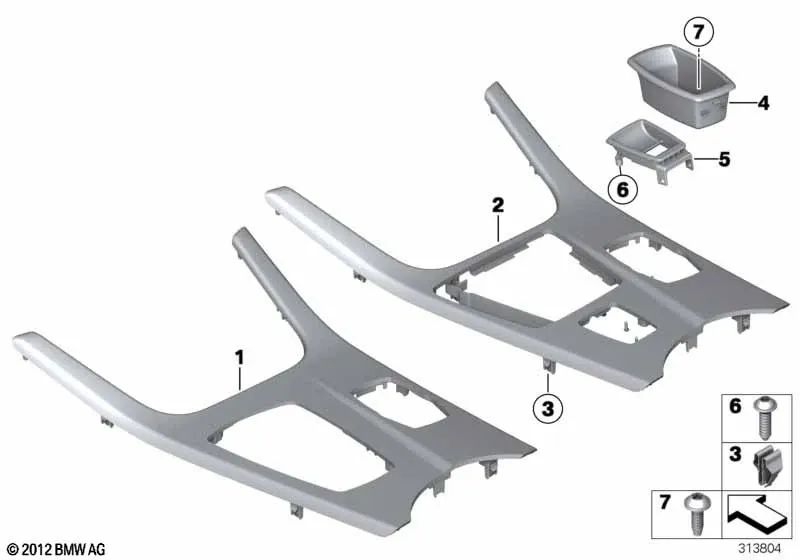 7
4
5
6
2
1
3
6
3
7
© 2012 BMW AG
313804