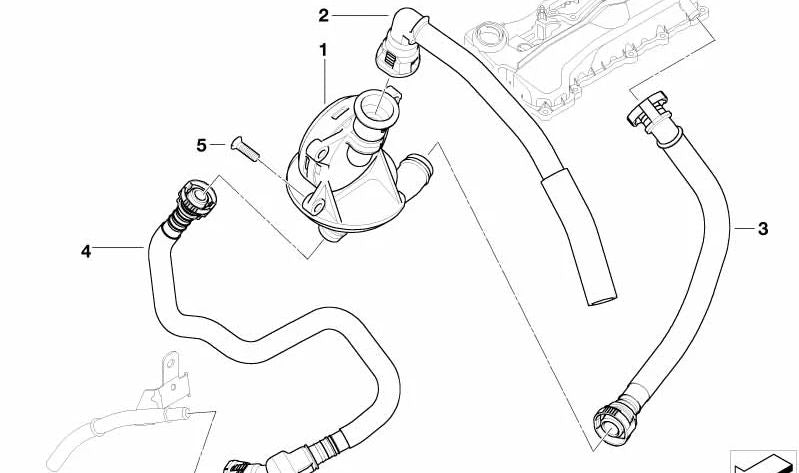 2
1
5
4
3