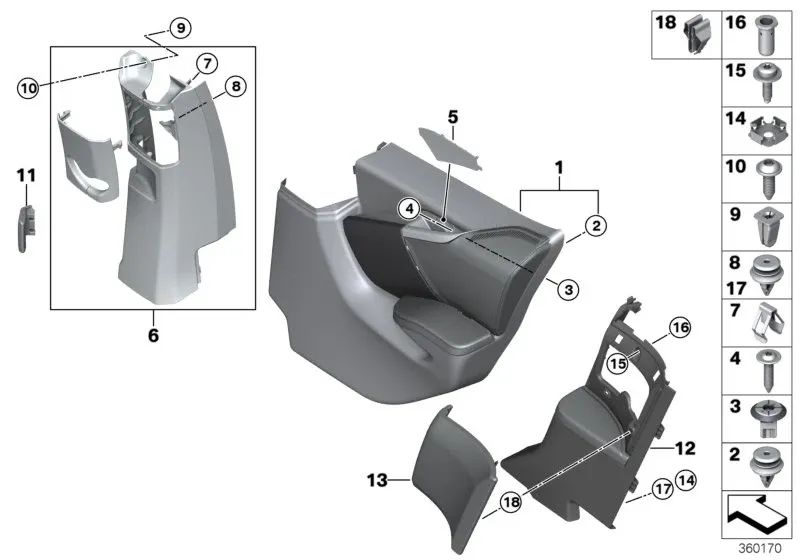 9
10
7
8
11
6
5
1
4
2
3
16
15
12
13
18
17
14
18
16
15
14
10
9
8
17
7
4
3
2
360170