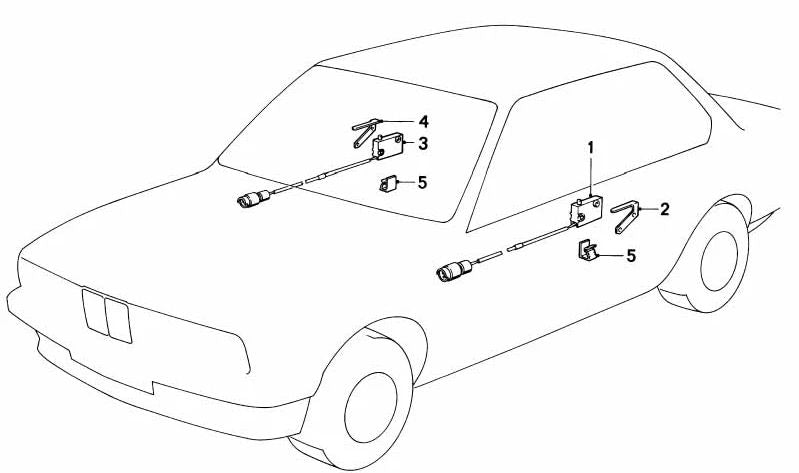 4
3
5
1
2
5