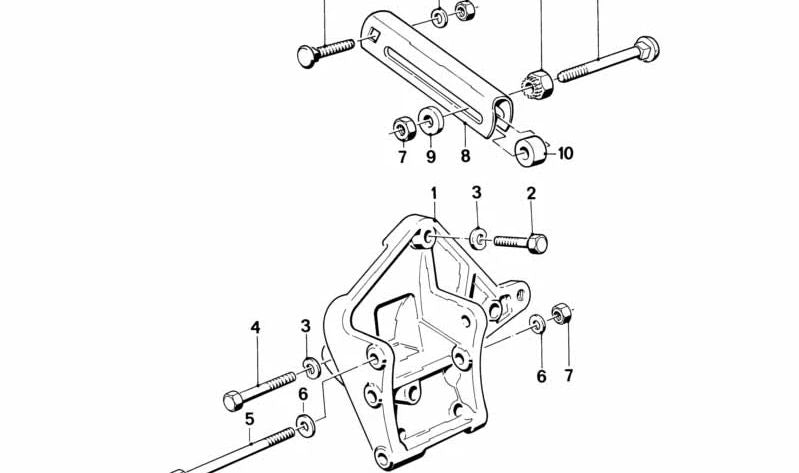 7
9
8
10
1
3
2
4
3
6
7
6
5