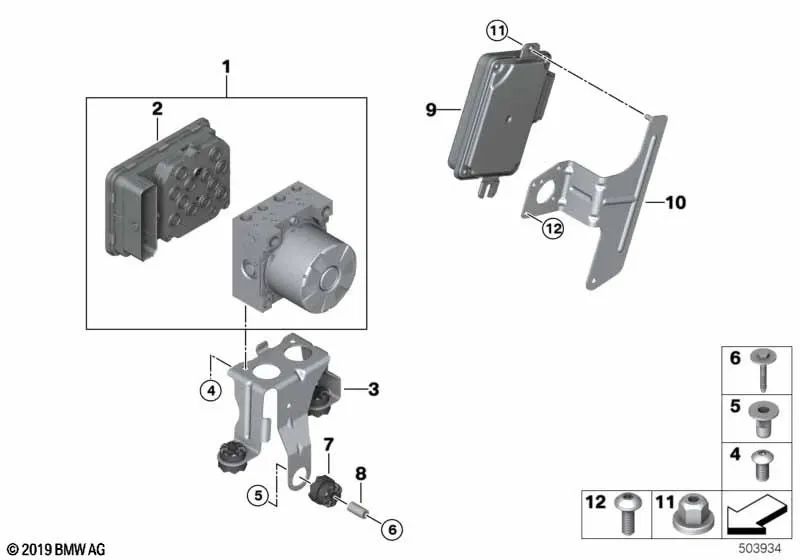 1
2
11
9
10
12
4
3
7
8
5
6
6
5
4
12
11
© 2019 BMW AG
503934