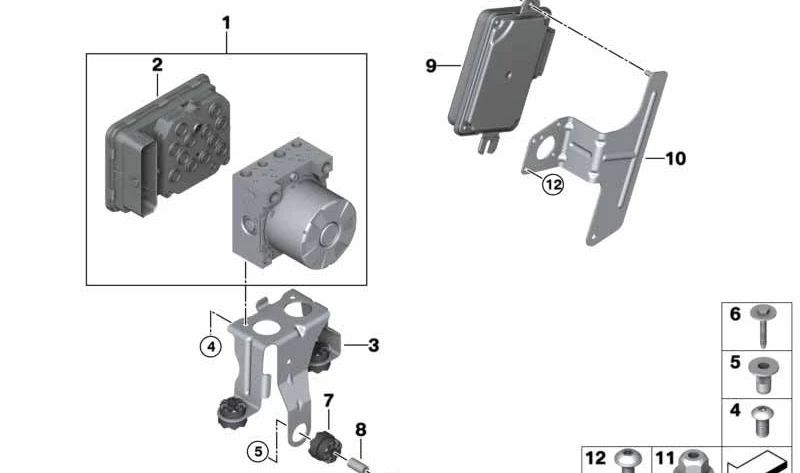 1
2
9
10
12
4
3
7
8
5
6
5
4
12
11