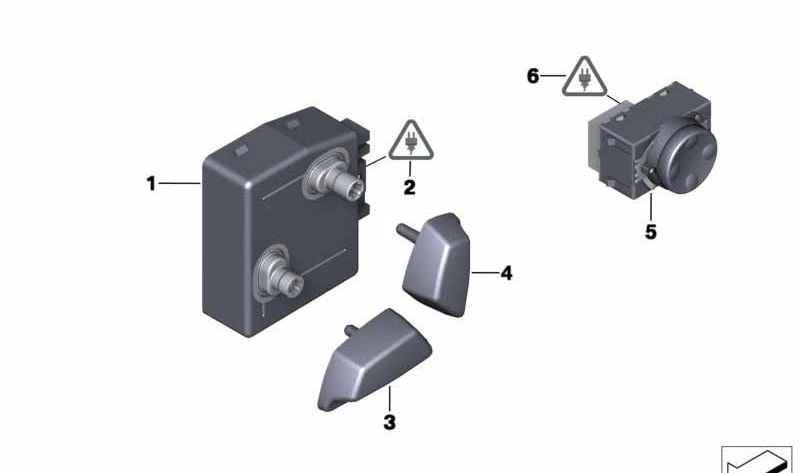 6
1
2
4
5
3