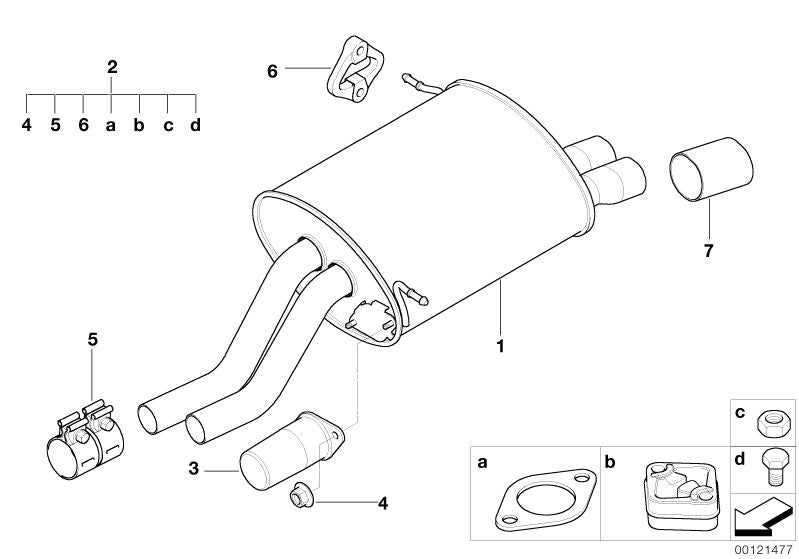 2
4 5 6 a b c d
6
7
1
5
3
4
a
b
c
d
00121477