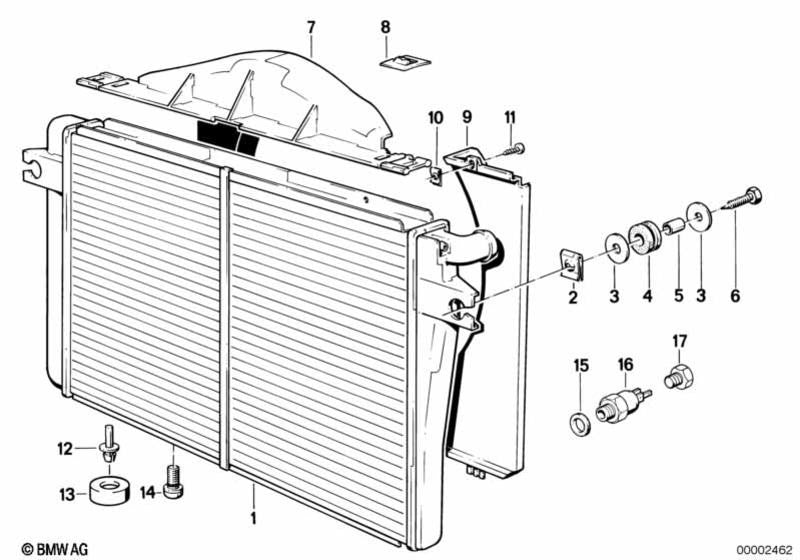 7
8
10
9
11
2
3
4
5
3
6
15
16
17
12
13
14
1
© BMW AG
00002462