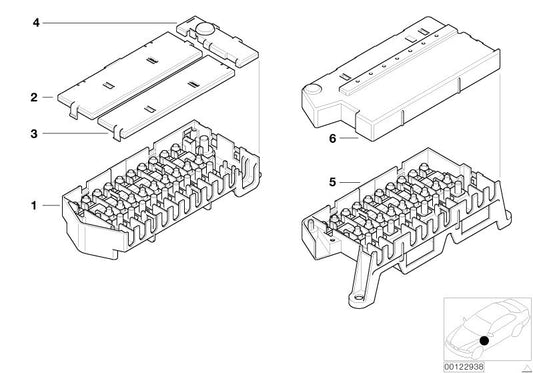 4
2
3
1
6
5
00122938