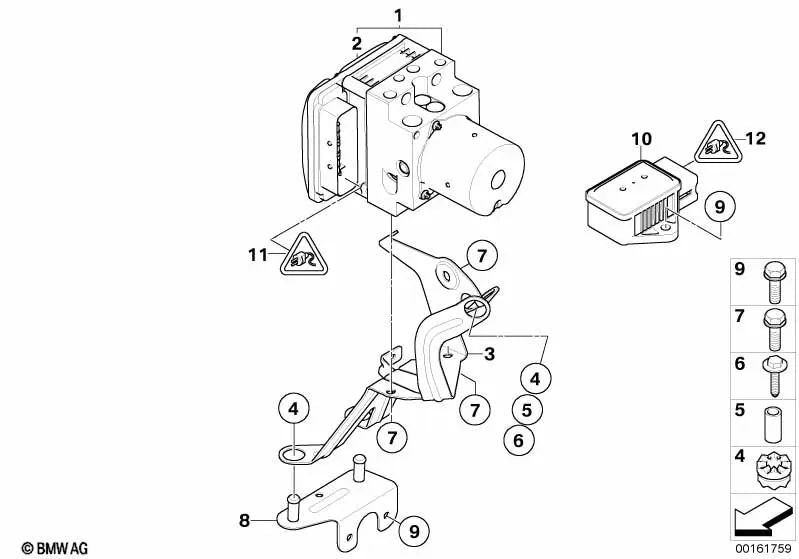 1
2
10
12
9
11
7
3
4
7
5
6
4
7
8
9
9
7
6
5
4
© BMW AG
00161759