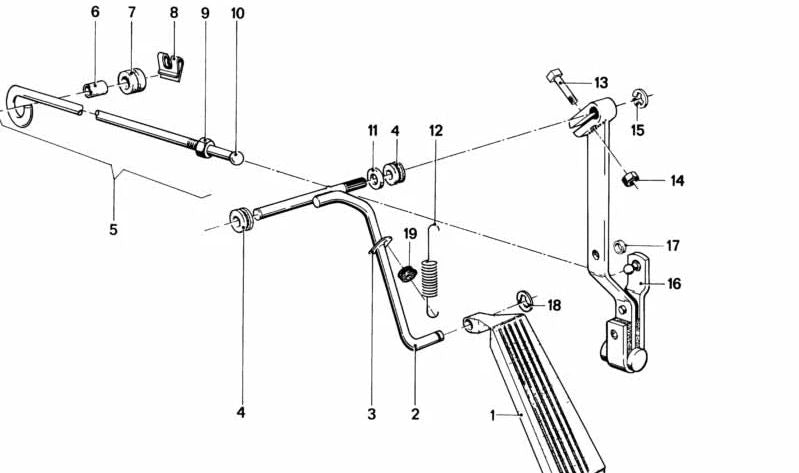 6
7
8
9
10
13
15
11
4
12
14
5
19
17
16
18
4
3
2
1