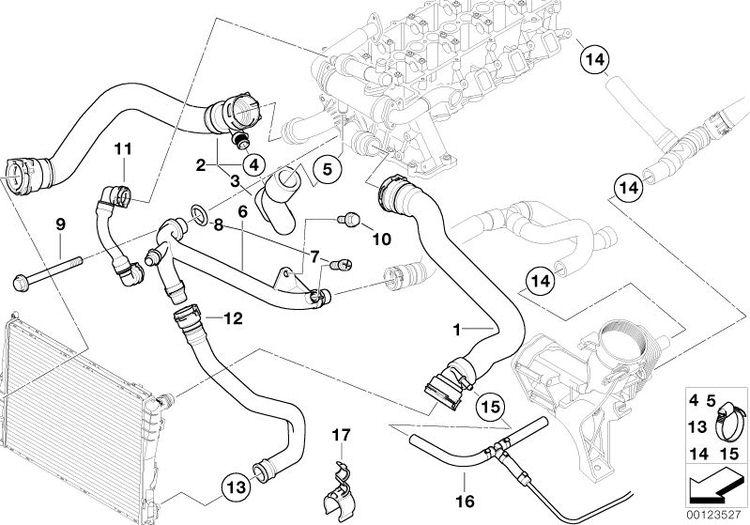 14
11
2
4
3
5
14
9
6
8
10
7
14
12
1
15
4 5
13
14 15
17
13
16
00123527